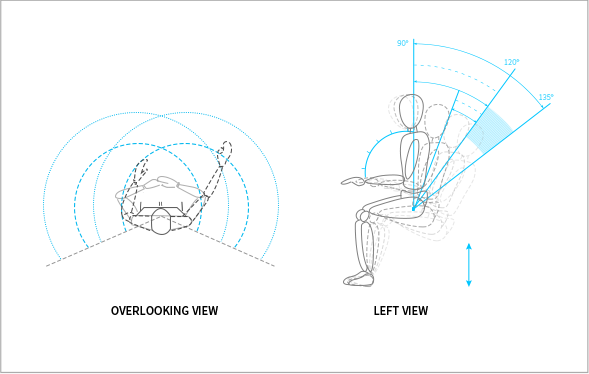 90°
120°
135°

OVERLOOKING VIEW

LEFT VIEW